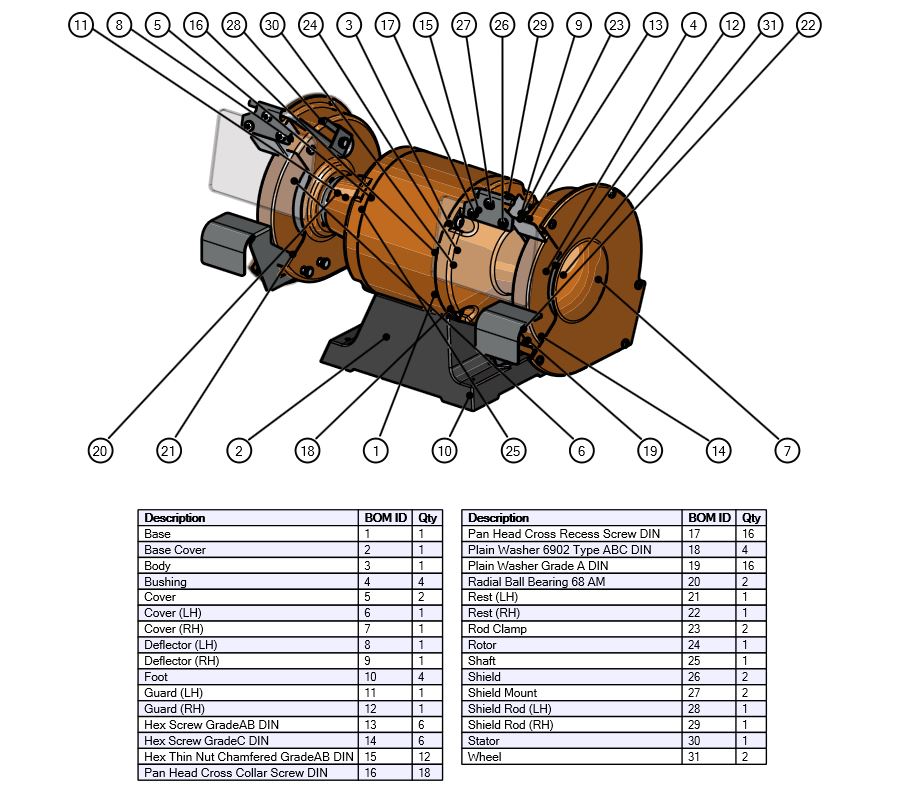 11 8 5 16 28 30 24 3 17 15 27 26 29 9 23 13 4 12 31 22

20 21 2 18 1 10 25 6 19 14 7

| Description | BOM ID | Qty |
|---|---|---|
| Base | 1 | 1 |
| Base Cover | 2 | 1 |
| Body | 3 | 1 |
| Bushing | 4 | 4 |
| Cover | 5 | 2 |
| Cover (LH) | 6 | 1 |
| Cover (RH) | 7 | 1 |
| Deflector (LH) | 8 | 1 |
| Deflector (RH) | 9 | 1 |
| Foot | 10 | 4 |
| Guard (LH) | 11 | 1 |
| Guard (RH) | 12 | 1 |
| Hex Screw GradeAB DIN | 13 | 6 |
| Hex Screw GradeC DIN | 14 | 6 |
| Hex Thin Nut Chamfered GradeAB DIN | 15 | 12 |
| Pan Head Cross Collar Screw DIN | 16 | 18 |

| Description | BOM ID | Qty |
|---|---|---|
| Pan Head Cross Recess Screw DIN | 17 | 16 |
| Plain Washer 6902 Type ABC DIN | 18 | 4 |
| Plain Washer Grade A DIN | 19 | 16 |
| Radial Ball Bearing 68 AM | 20 | 2 |
| Rest (LH) | 21 | 1 |
| Rest (RH) | 22 | 1 |
| Rod Clamp | 23 | 2 |
| Rotor | 24 | 1 |
| Shaft | 25 | 1 |
| Shield | 26 | 2 |
| Shield Mount | 27 | 2 |
| Shield Rod (LH) | 28 | 1 |
| Shield Rod (RH) | 29 | 1 |
| Stator | 30 | 1 |
| Wheel | 31 | 2 |